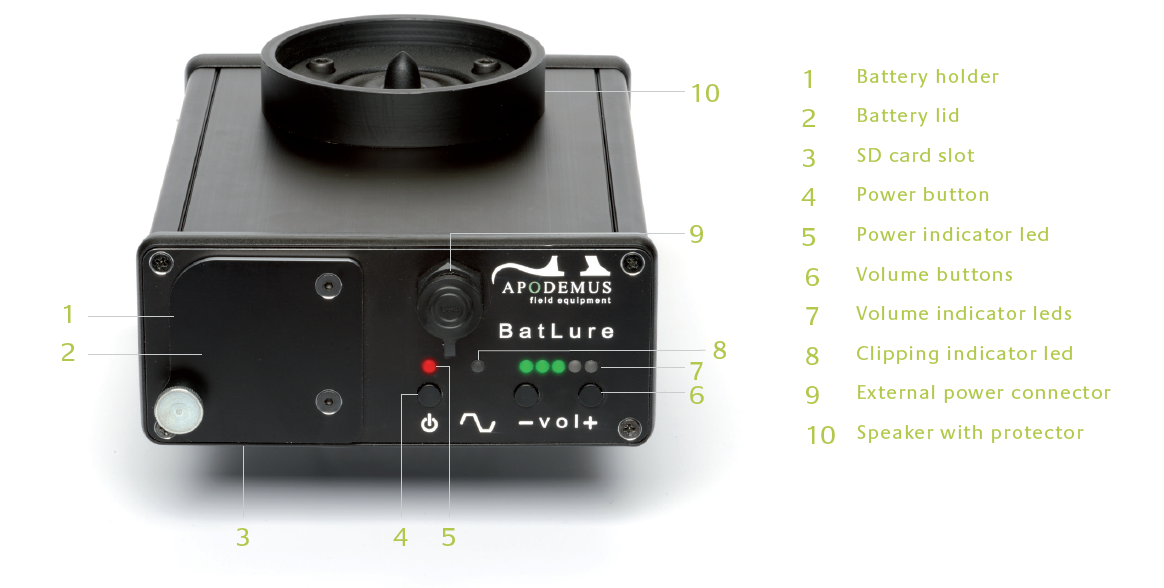 10

9

APODEMUS
field equipment

BatLure

1

2

8

7

6

−vol+

3

4

5

1 Battery holder

2 Battery lid

3 SD card slot

4 Power button

5 Power indicator led

6 Volume buttons

7 Volume indicator leds

8 Clipping indicator led

9 External power connector

10 Speaker with protector