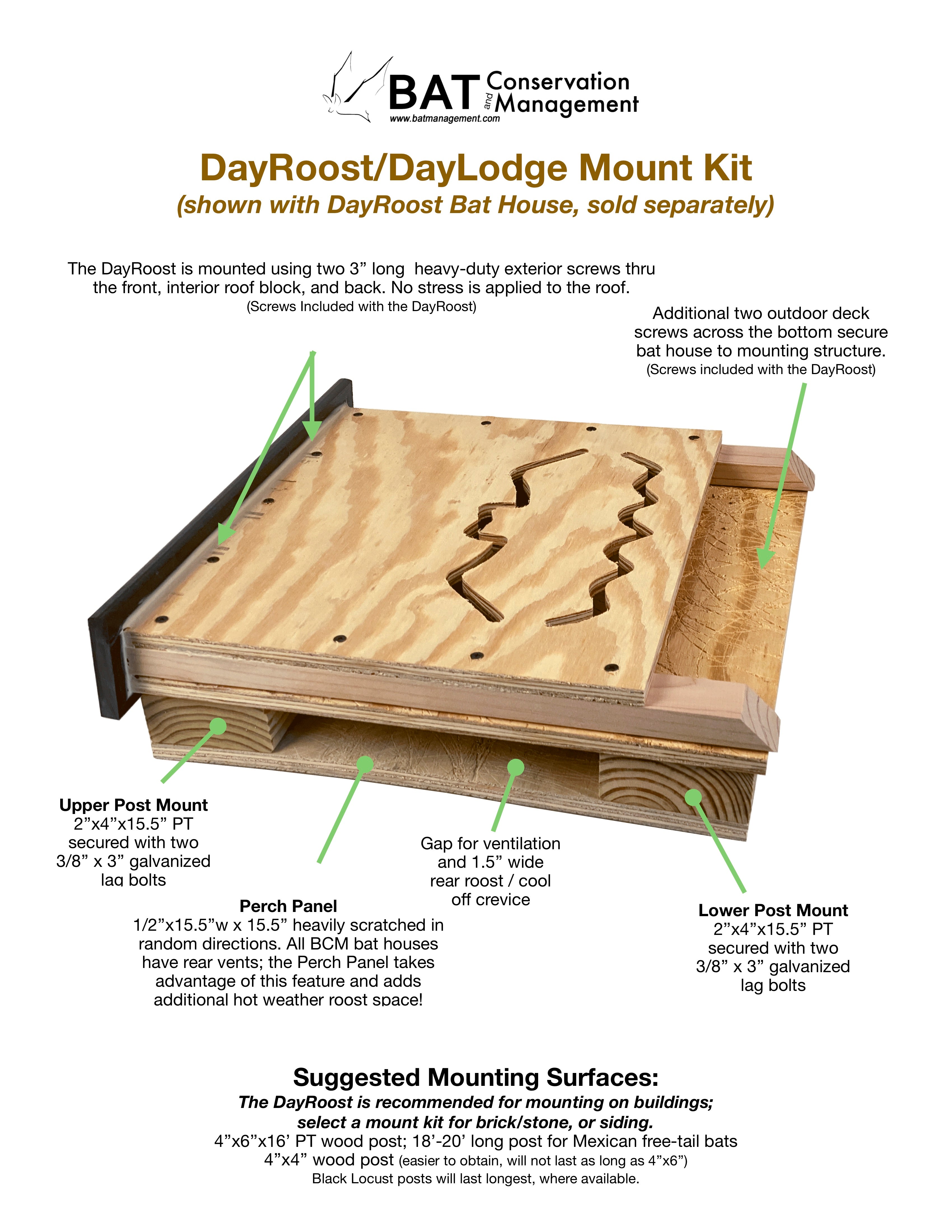 BAT Conservation and Management
www.batmanagement.com

DayRoost/DayLodge Mount Kit
(shown with DayRoost Bat House, sold separately)

The DayRoost is mounted using two 3” long heavy-duty exterior screws thru the front, interior roof block, and back. No stress is applied to the roof.
(Screws Included with the DayRoost)

Additional two outdoor deck screws across the bottom secure bat house to mounting structure.
(Screws included with the DayRoost)

Upper Post Mount
2”x4”x15.5” PT secured with two 3/8” x 3” galvanized lag bolts

Perch Panel
1/2”x15.5”w x 15.5” heavily scratched in random directions. All BCM bat houses have rear vents; the Perch Panel takes advantage of this feature and adds additional hot weather roost space!

Gap for ventilation and 1.5” wide rear roost / cool off crevice

Lower Post Mount
2”x4”x15.5” PT secured with two 3/8” x 3” galvanized lag bolts

Suggested Mounting Surfaces:
The DayRoost is recommended for mounting on buildings; select a mount kit for brick/stone, or siding.
4”x6”x16’ PT wood post; 18’-20’ long post for Mexican free-tail bats
4”x4” wood post (easier to obtain, will not last as long as 4”x6”)
Black Locust posts will last longest, where available.